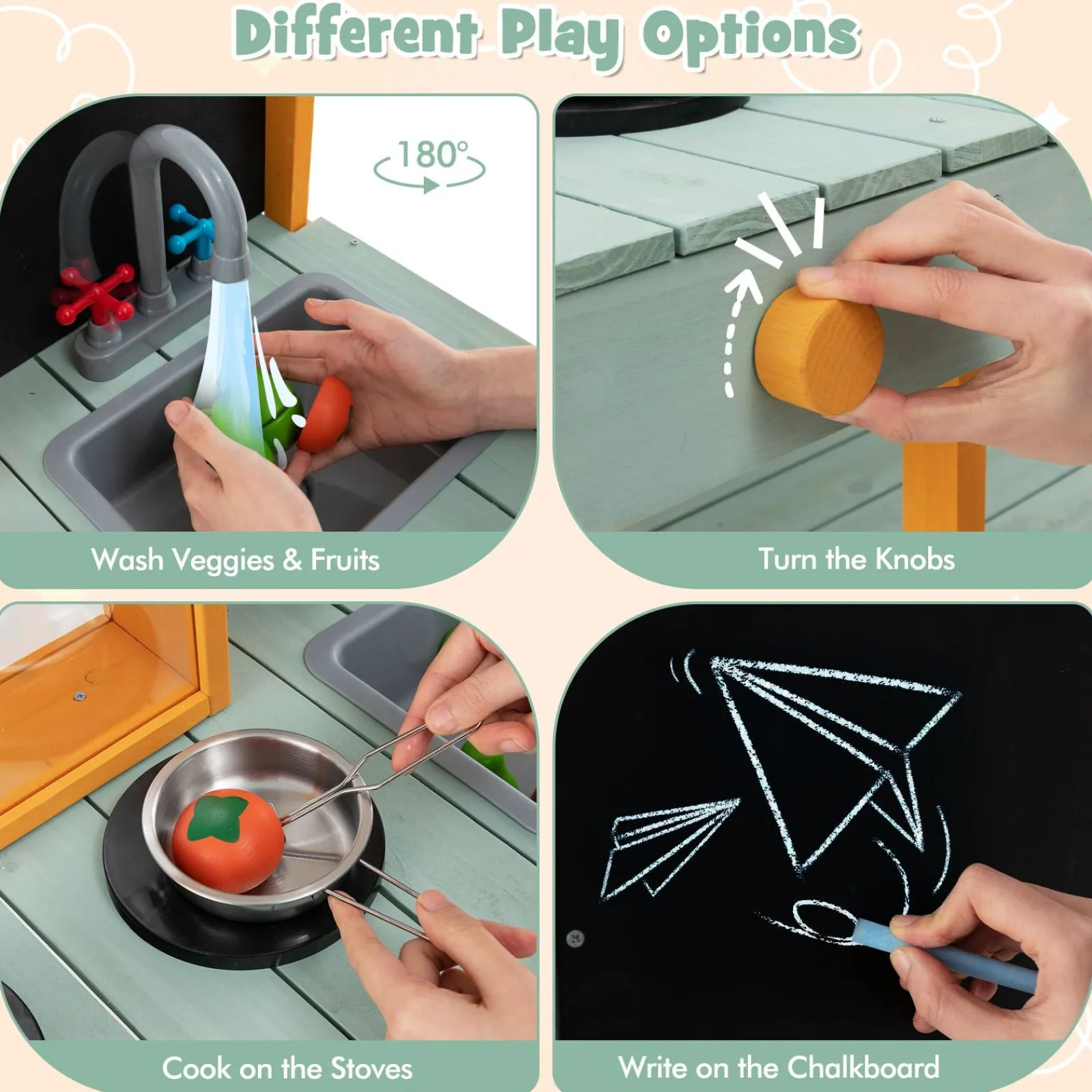 Different Play Options

180°

Wash Veggies & Fruits

Turn the Knobs

Cook on the Stoves

Write on the Chalkboard